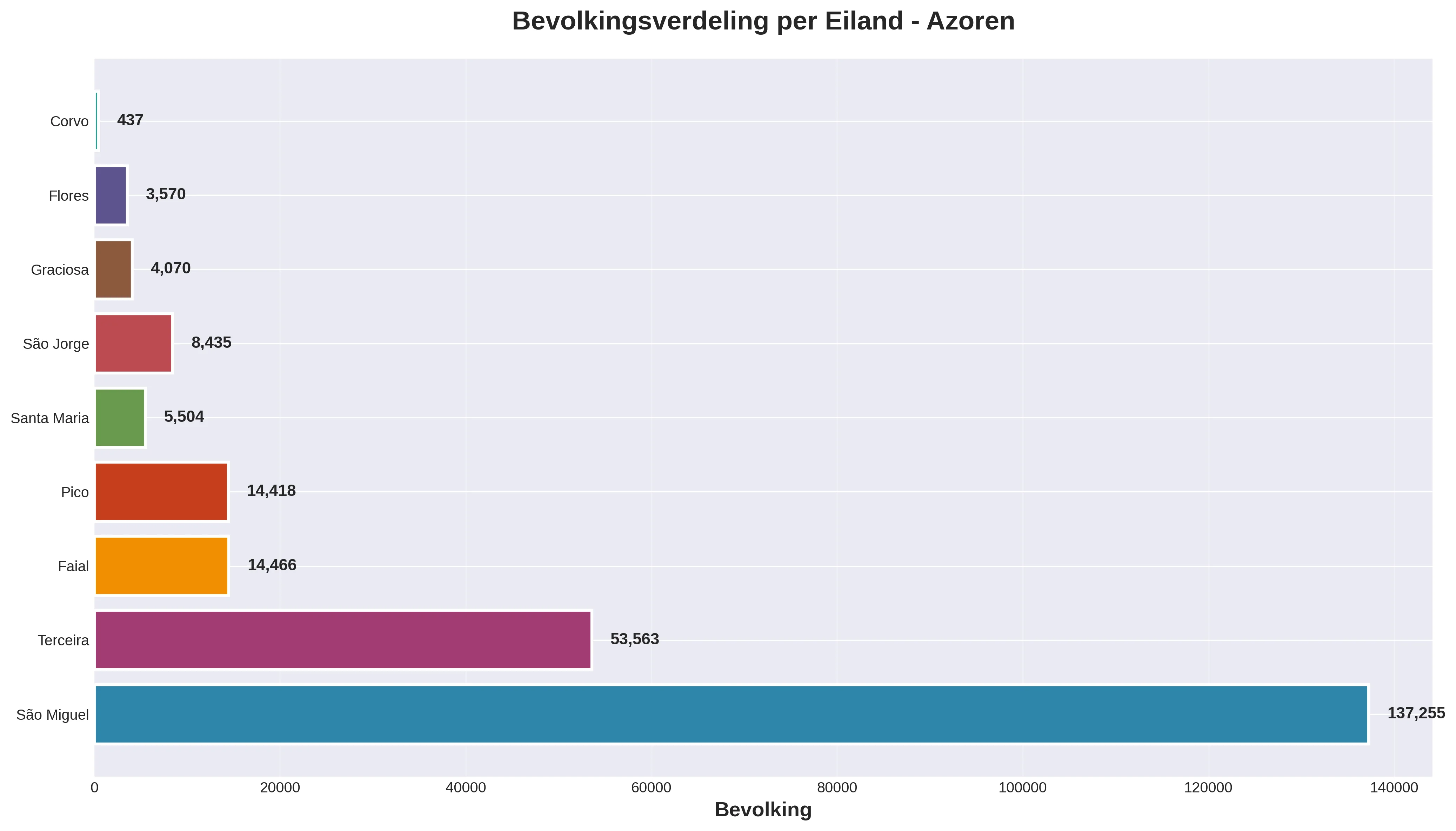 Bevolkingsverdeling per Eiland - Azoren

Corvo 437
Flores 3,570
Graciosa 4,070
São Jorge 8,435
Santa Maria 5,504
Pico 14,418
Faial 14,466
Terceira 53,563
São Miguel 137,255

0 20000 40000 60000 80000 100000 120000 140000
Bevolking